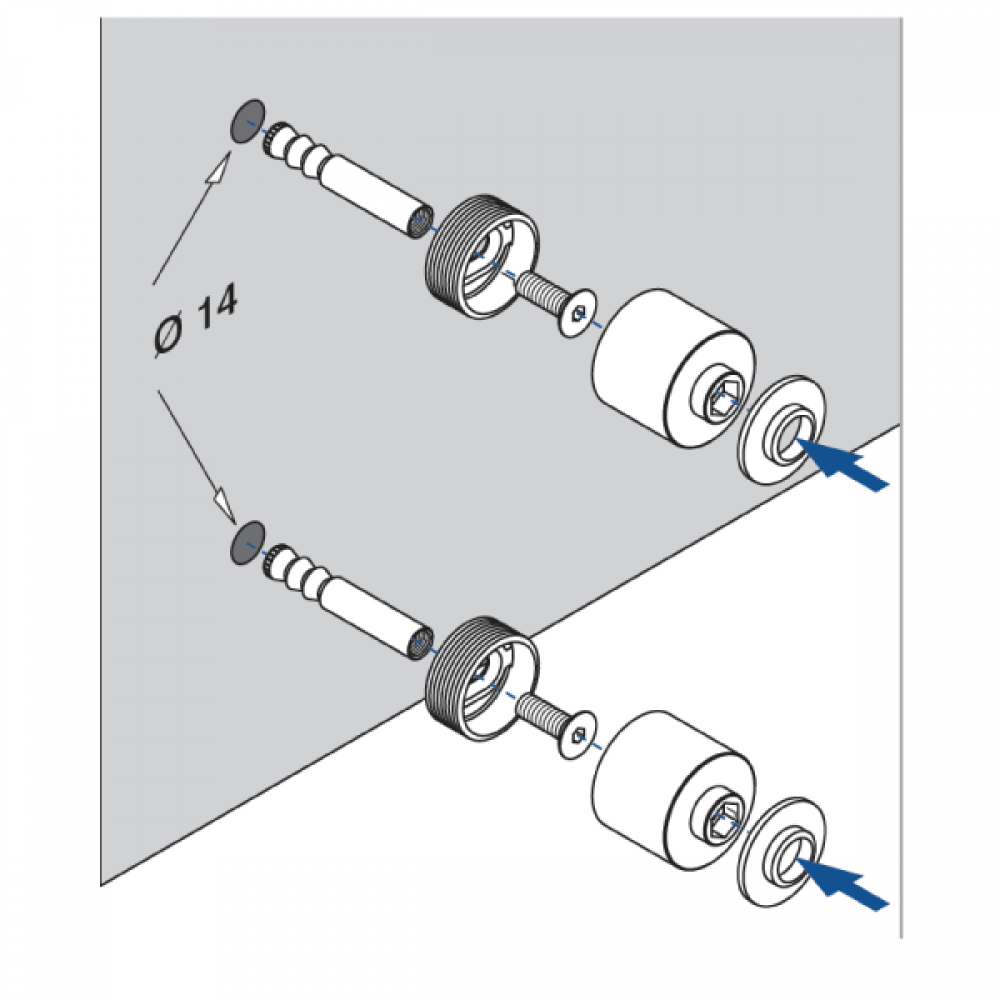 Ø 14